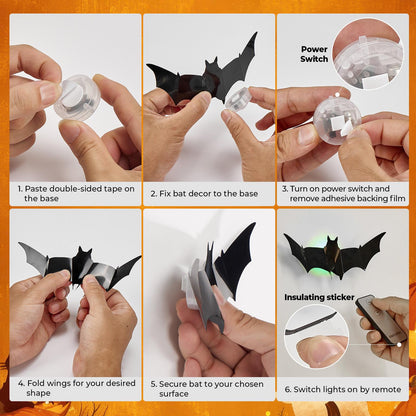 1. Paste double-sided tape on the base

2. Fix bat decor to the base

Power Switch

3. Turn on power switch and remove adhesive backing film

4. Fold wings for your desired shape

5. Secure bat to your chosen surface

Insulating sticker

6. Switch lights on by remote